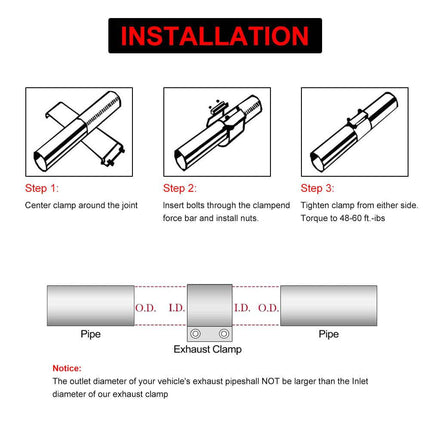 INSTALLATION

Step 1:
Center clamp around the joint

Step 2:
Insert bolts through the clampend force bar and install nuts.

Step 3:
Tighten clamp from either side. Torque to 48-60 ft.-ibs

O.D. I.D. I.D. O.D.

Pipe

Exhaust Clamp

Pipe

Notice:
The outlet diameter of your vehicle's exhaust pipeshall NOT be larger than the Inlet diameter of our exhaust clamp