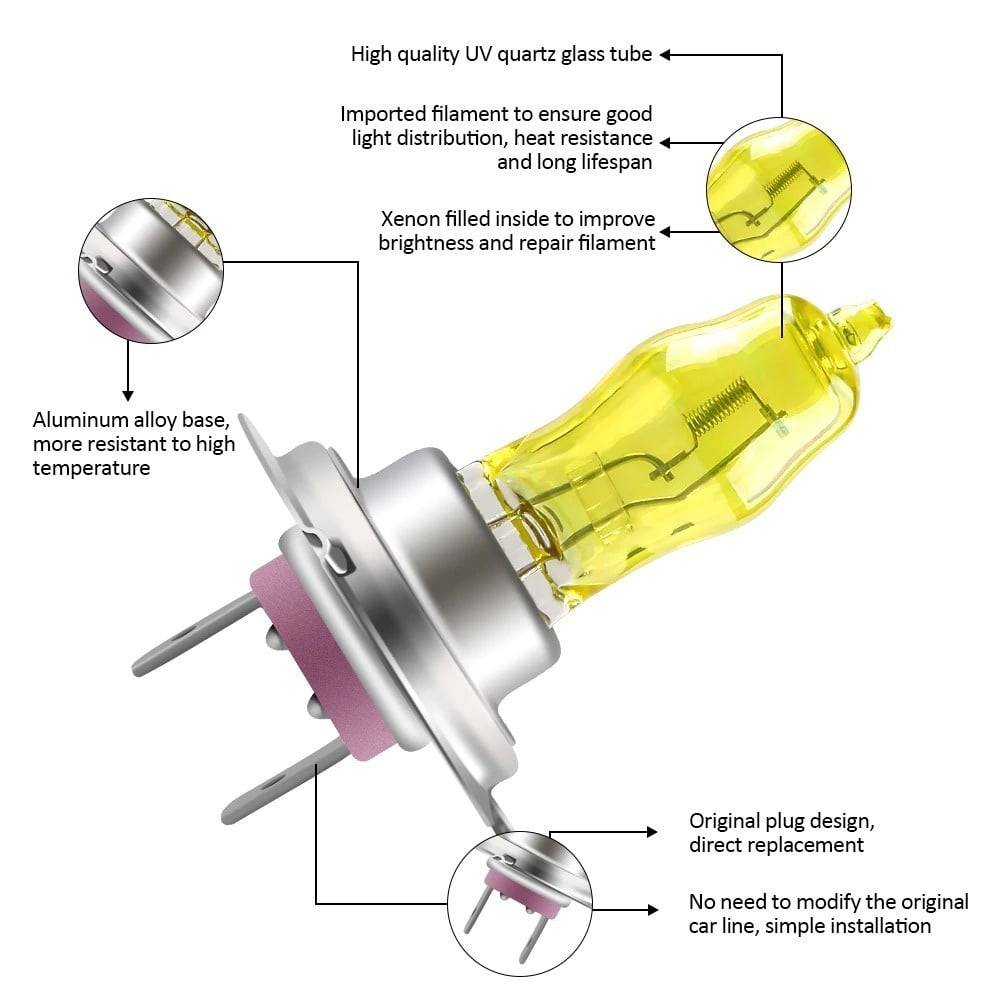 High quality UV quartz glass tube

Imported filament to ensure good light distribution, heat resistance and long lifespan

Xenon filled inside to improve brightness and repair filament

Aluminum alloy base, more resistant to high temperature

Original plug design, direct replacement

No need to modify the original car line, simple installation