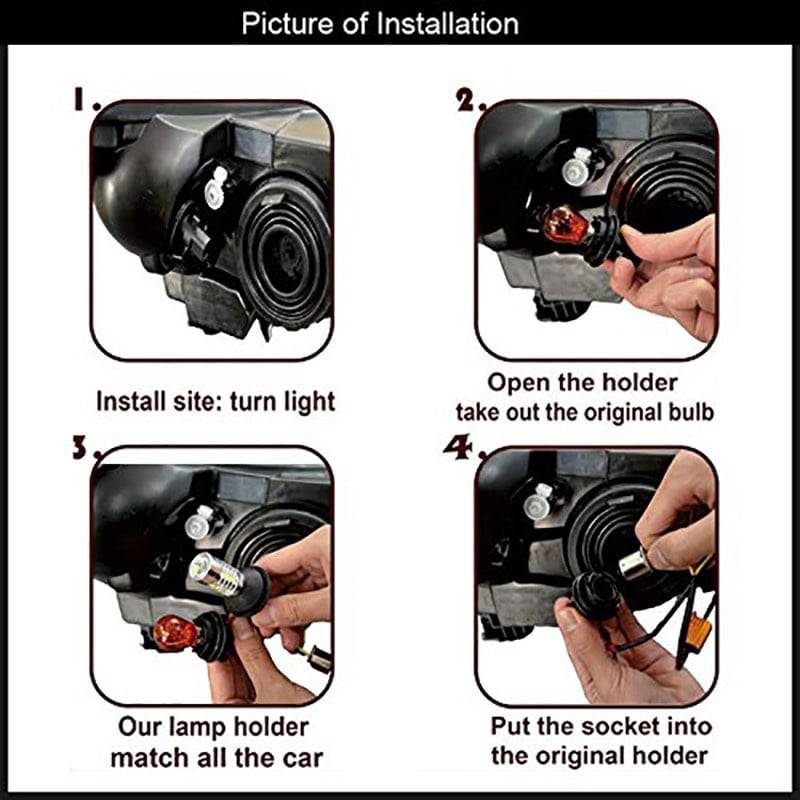 Picture of Installation

1.

Install site: turn light

2.

Open the holder
take out the original bulb

3.

Our lamp holder
match all the car

4.

Put the socket into
the original holder