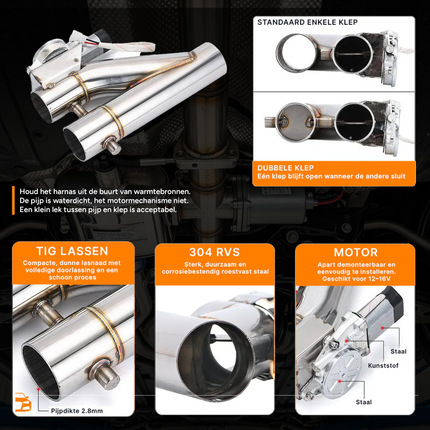 STANDAARD ENKELE KLEP

DUBBELE KLEP
Eén klep blijft open wanneer de andere sluit

Houd het harnas uit de buurt van warmtebronnen.
De pijp is waterdicht, het motormechanisme niet.
Een klein lek tussen pijp en klep is acceptabel.

TIG LASSEN
Compacte, dunne lasnaad met volledige doorlassing en een schoon proces

Pijpdikte 2.8mm

304 RVS
Sterk, duurzaam en corrosiebestendig roestvast staal

MOTOR
Apart demonteerbaar en eenvoudig te installeren.
Geschikt voor 12-16V

Staal
Kunststof
Staal