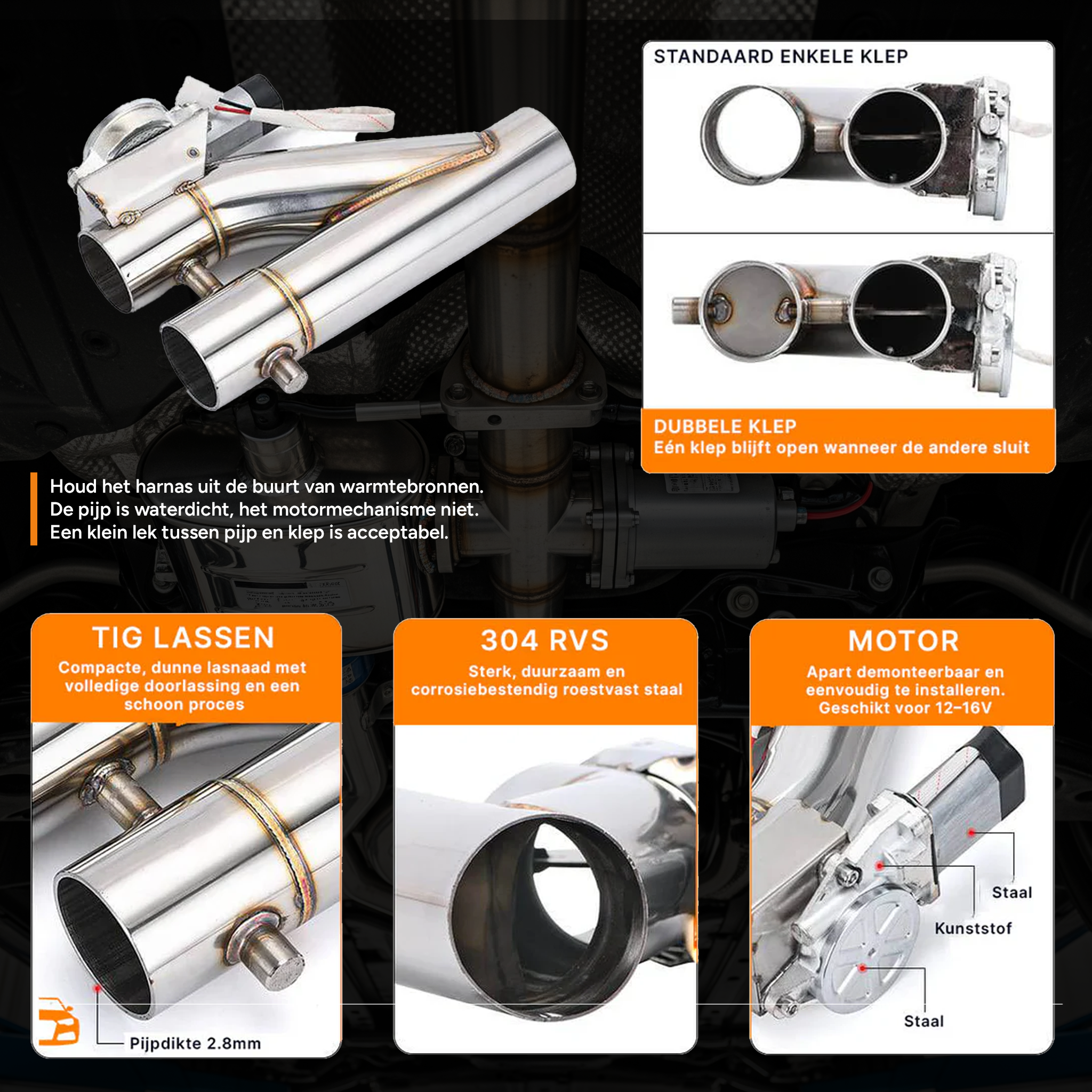 STANDAARD ENKELE KLEP

DUBBELE KLEP
Eén klep blijft open wanneer de andere sluit

Houd het harnas uit de buurt van warmtebronnen.
De pijp is waterdicht, het motormechanisme niet.
Een klein lek tussen pijp en klep is acceptabel.

TIG LASSEN
Compacte, dunne lasnaad met volledige doorlassing en een schoon proces

Pijpdikte 2.8mm

304 RVS
Sterk, duurzaam en corrosiebestendig roestvast staal

MOTOR
Apart demonteerbaar en eenvoudig te installeren. Geschikt voor 12–16V

Staal

Kunststof

Staal