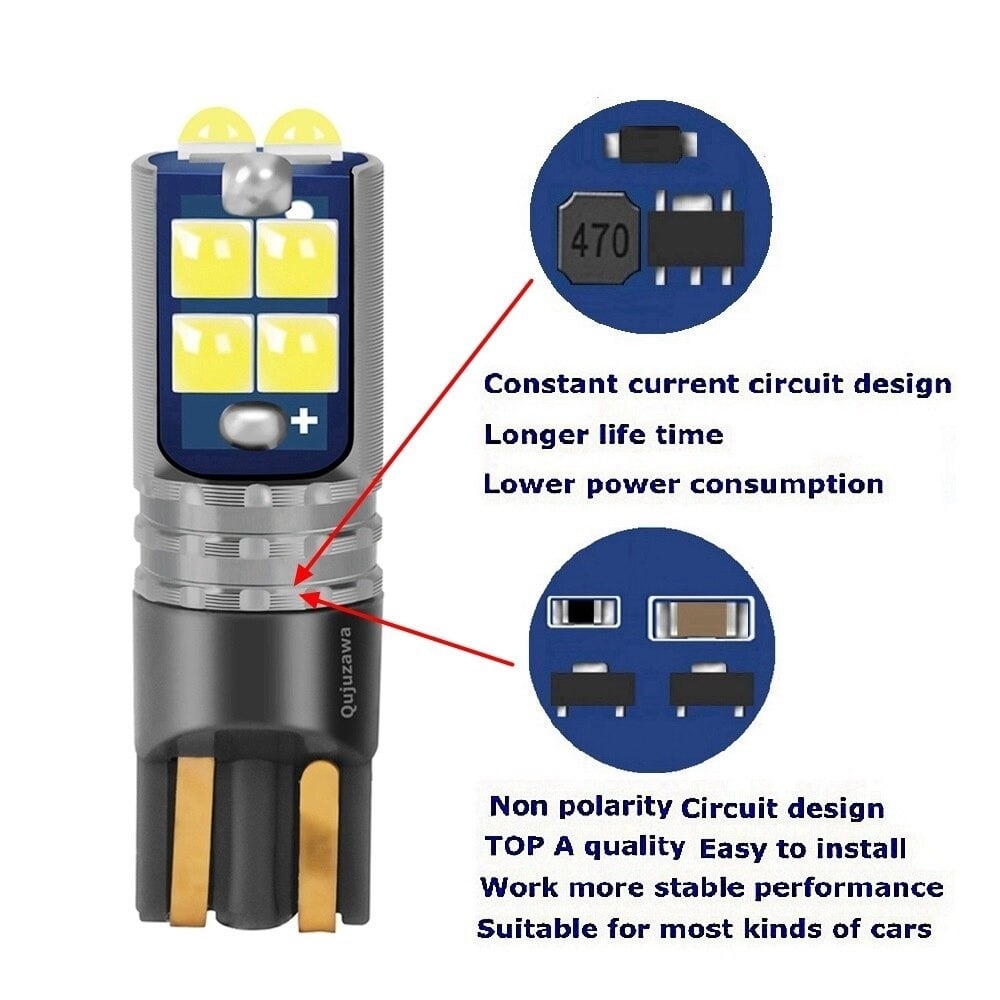 +

Qujuzawa

470

Constant current circuit design
Longer life time
Lower power consumption

Non polarity Circuit design
TOP A quality Easy to install
Work more stable performance
Suitable for most kinds of cars