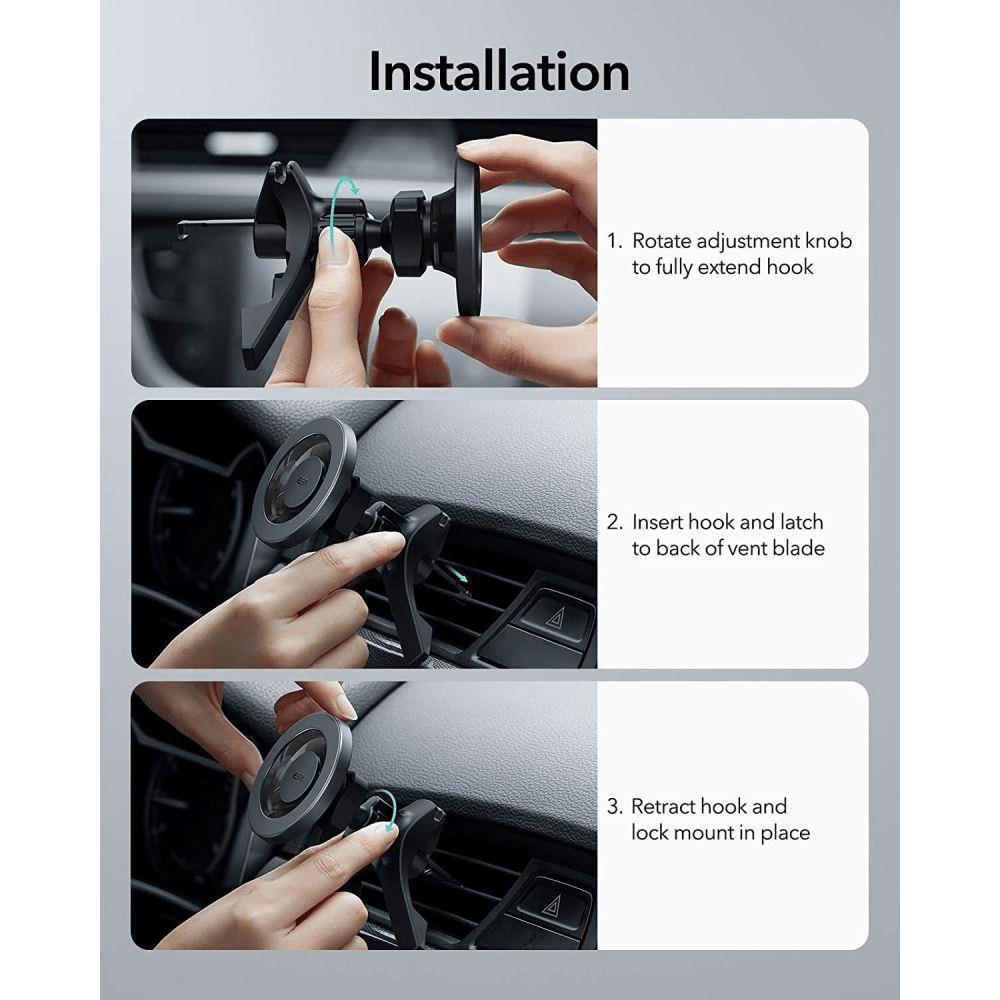 Installation

1. Rotate adjustment knob to fully extend hook

2. Insert hook and latch to back of vent blade

3. Retract hook and lock mount in place