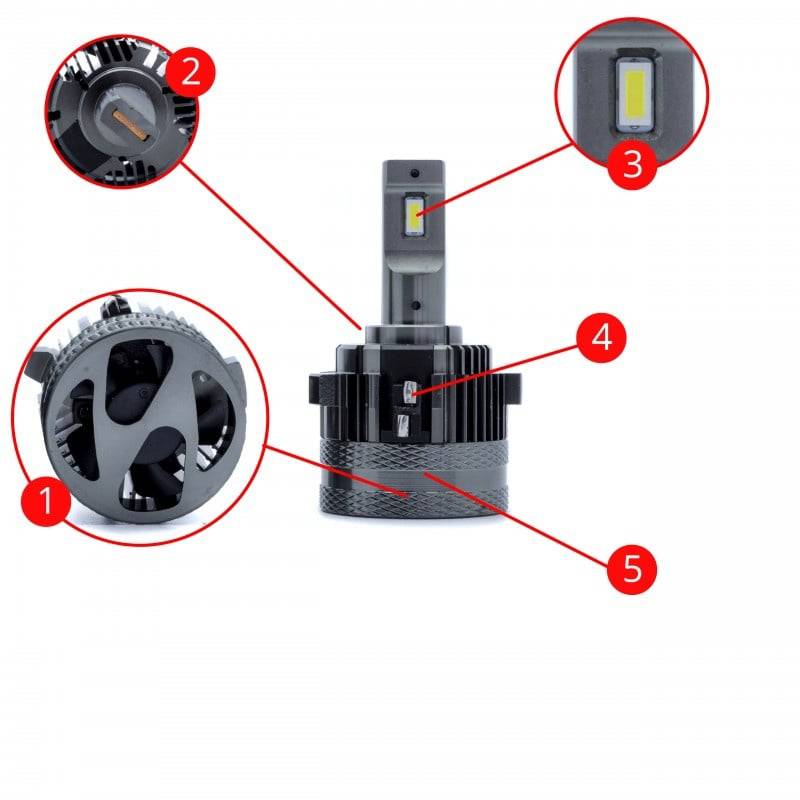 2
3
4
1
5