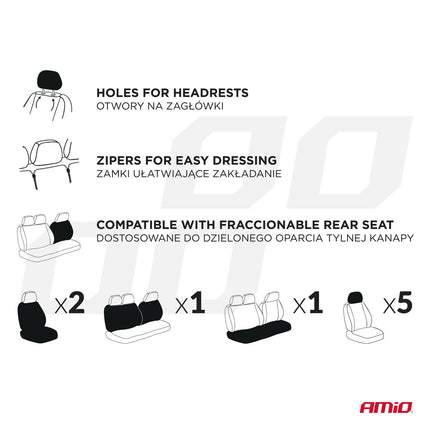 HOLES FOR HEADRESTS
OTWORY NA ZAGŁÓWKI

ZIPERS FOR EASY DRESSING
ZAMKI UŁATWIAJĄCE ZAKŁADANIE

COMPATIBLE WITH FRACCIONABLE REAR SEAT
DOSTOSOWANE DO DZIELONEGO OPARCIA TYLNEJ KANAPY

x2 x1 x1 x5

AMiO