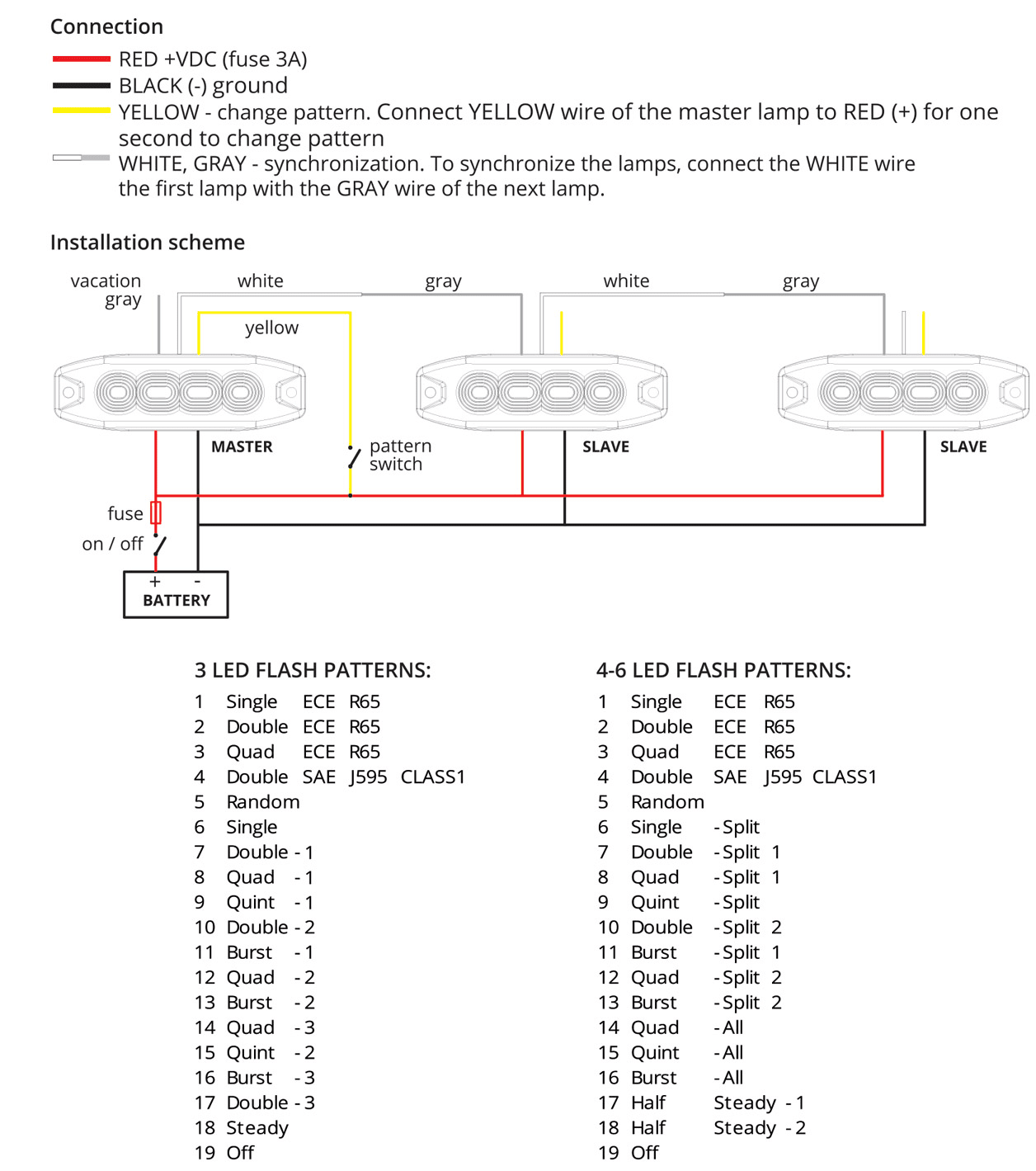 Connection

RED +VDC (fuse 3A)
BLACK (-) ground
YELLOW - change pattern. Connect YELLOW wire of the master lamp to RED (+) for one second to change pattern
WHITE, GRAY - synchronization. To synchronize the lamps, connect the WHITE wire the first lamp with the GRAY wire of the next lamp.

Installation scheme

vacation gray
white
gray
white
gray
yellow
MASTER
pattern switch
SLAVE
SLAVE
fuse
on / off
+ -
BATTERY

3 LED FLASH PATTERNS:

1 Single ECE R65
2 Double ECE R65
3 Quad ECE R65
4 Double SAE J595 CLASS1
5 Random
6 Single
7 Double - 1
8 Quad - 1
9 Quint - 1
10 Double - 2
11 Burst - 1
12 Quad - 2
13 Burst - 2
14 Quad - 3
15 Quint - 2
16 Burst - 3
17 Double - 3
18 Steady
19 Off

4-6 LED FLASH PATTERNS:

1 Single ECE R65
2 Double ECE R65
3 Quad ECE R65
4 Double SAE J595 CLASS1
5 Random
6 Single - Split
7 Double - Split 1
8 Quad - Split 1
9 Quint - Split
10 Double - Split 2
11 Burst - Split 1
12 Quad - Split 2
13 Burst - Split 2
14 Quad - All
15 Quint - All
16 Burst - All
17 Half Steady - 1
18 Half Steady - 2
19 Off